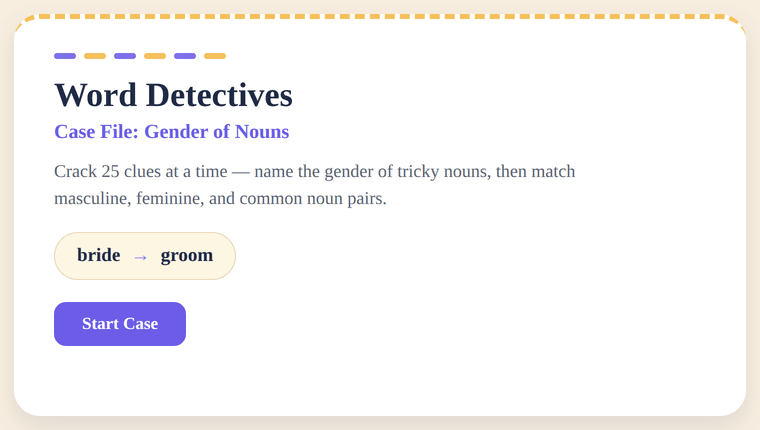 Word Detectives

Case File: Gender of Nouns

Crack 25 clues at a time — name the gender of tricky nouns, then match masculine, feminine, and common noun pairs.

bride → groom

Start Case