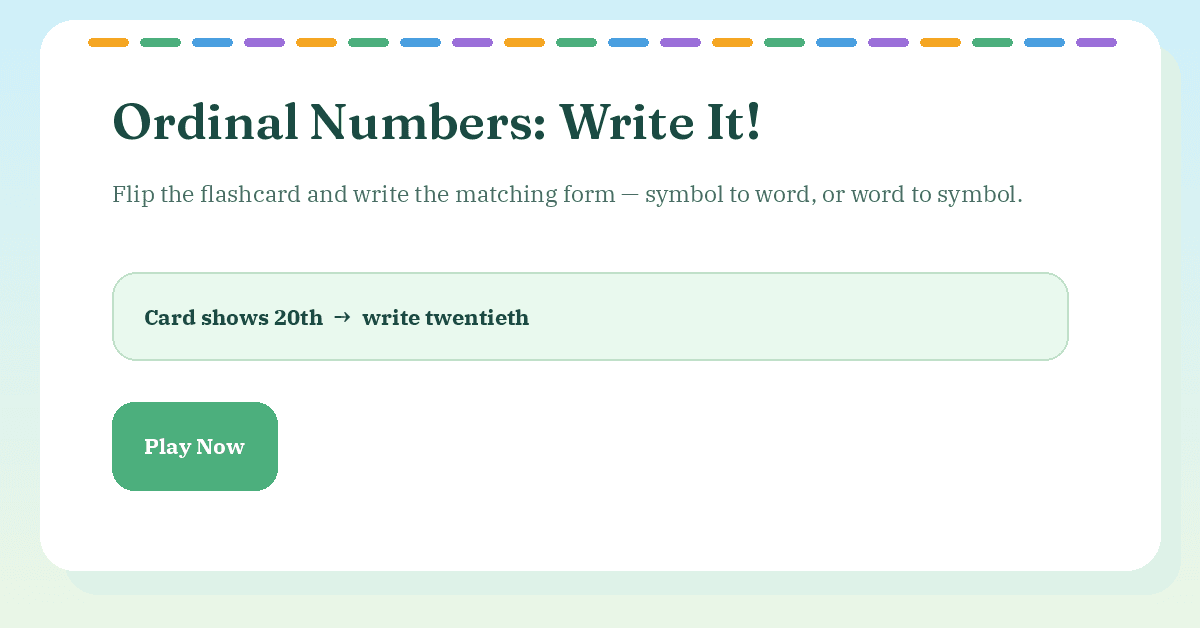 Ordinal Numbers: Write It!

Flip the flashcard and write the matching form — symbol to word, or word to symbol.

Card shows 20th → write twentieth

Play Now